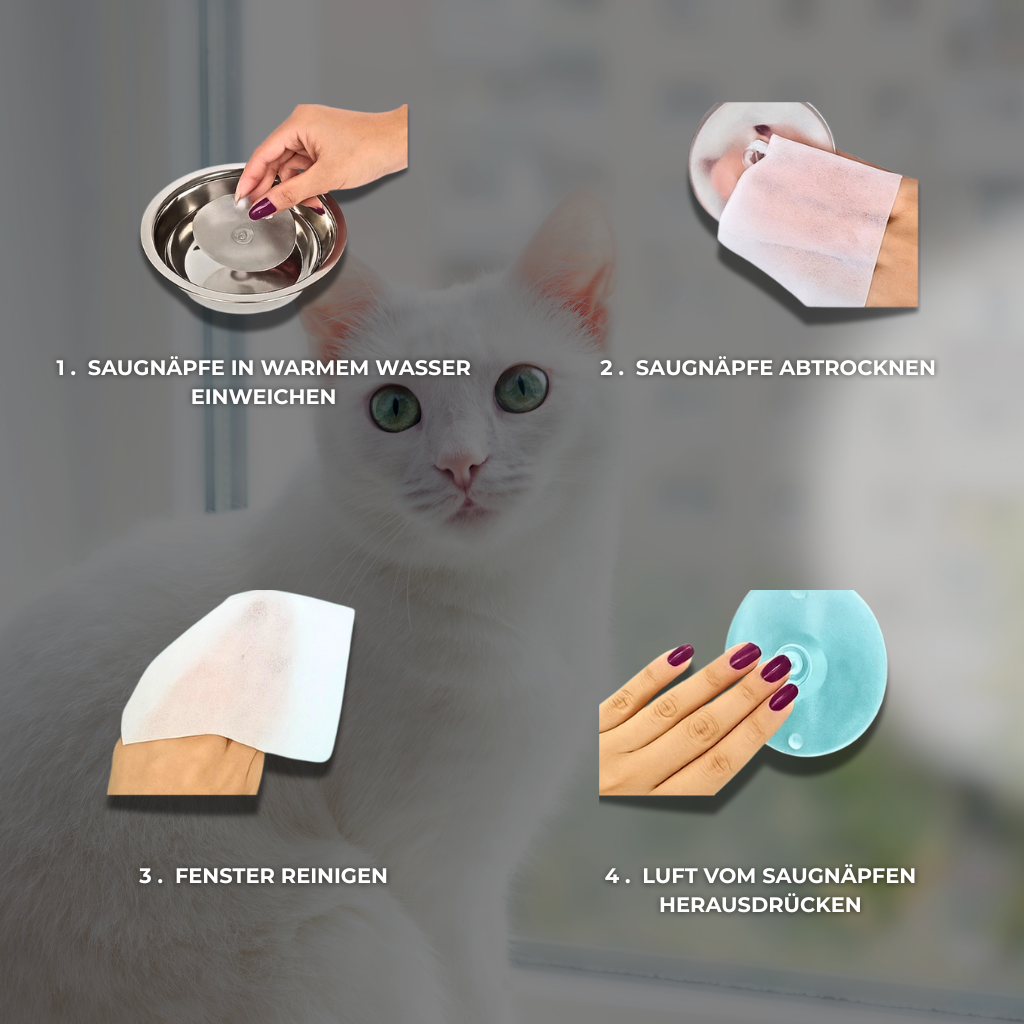 1. SAUGNÄPFE IN WARMEM WASSER EINWEICHEN

2. SAUGNÄPFE ABTROCKNEN

3. FENSTER REINIGEN

4. LUFT VOM SAUGNÄPFEN HERAUSDRÜCKEN