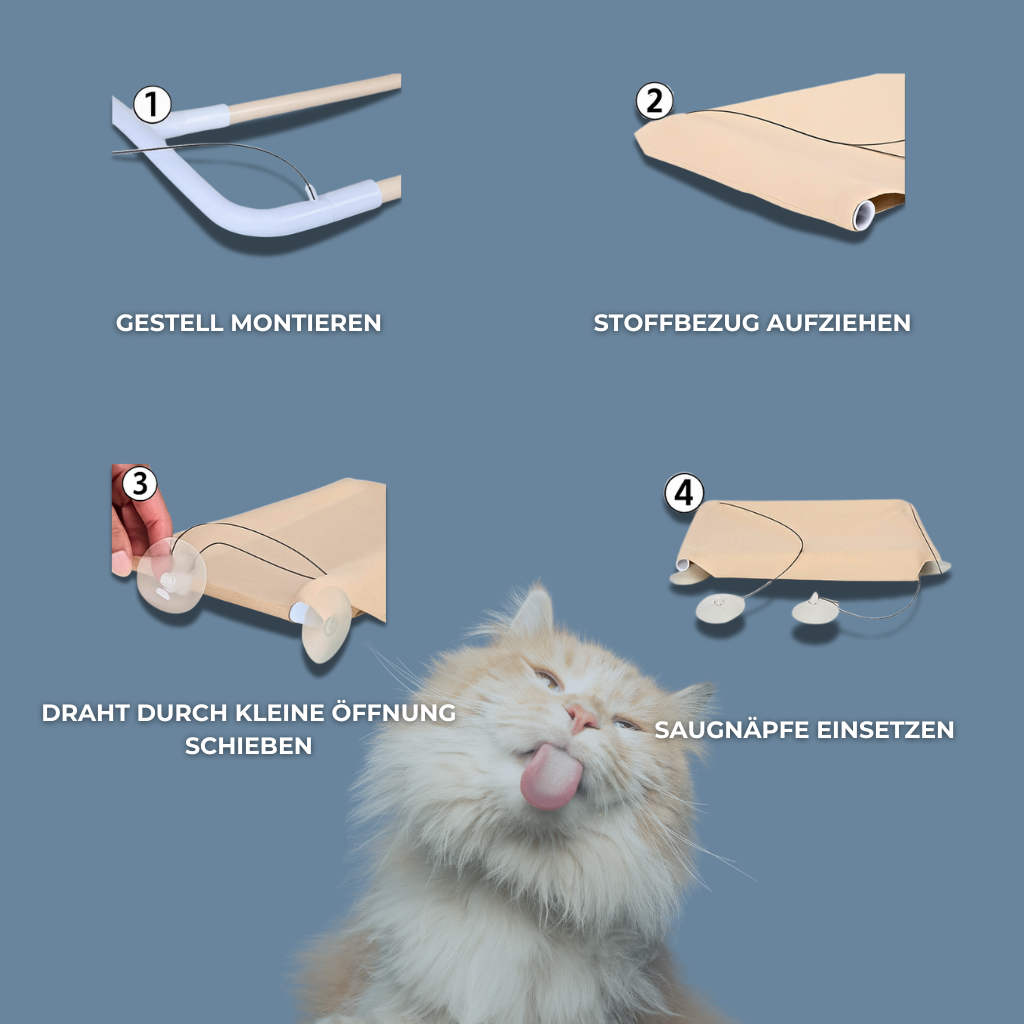 1

GESTELL MONTIEREN

2

STOFFBEZUG AUFZIEHEN

3

DRAHT DURCH KLEINE ÖFFNUNG SCHIEBEN

4

SAUGNÄPFE EINSETZEN