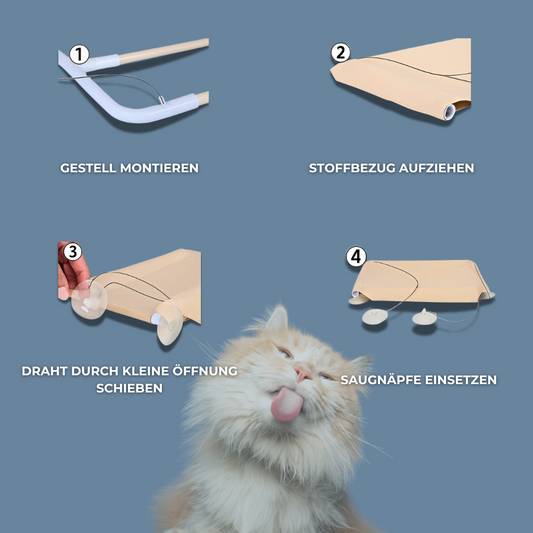 1

GESTELL MONTIEREN

2

STOFFBEZUG AUFZIEHEN

3

DRAHT DURCH KLEINE ÖFFNUNG SCHIEBEN

4

SAUGNÄPFE EINSETZEN