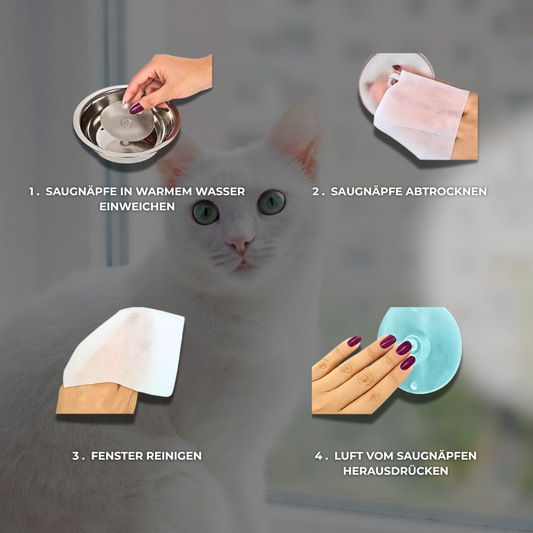 1. SAUGNÄPFE IN WARMEM WASSER EINWEICHEN

2. SAUGNÄPFE ABTROCKNEN

3. FENSTER REINIGEN

4. LUFT VOM SAUGNÄPFEN HERAUSDRÜCKEN