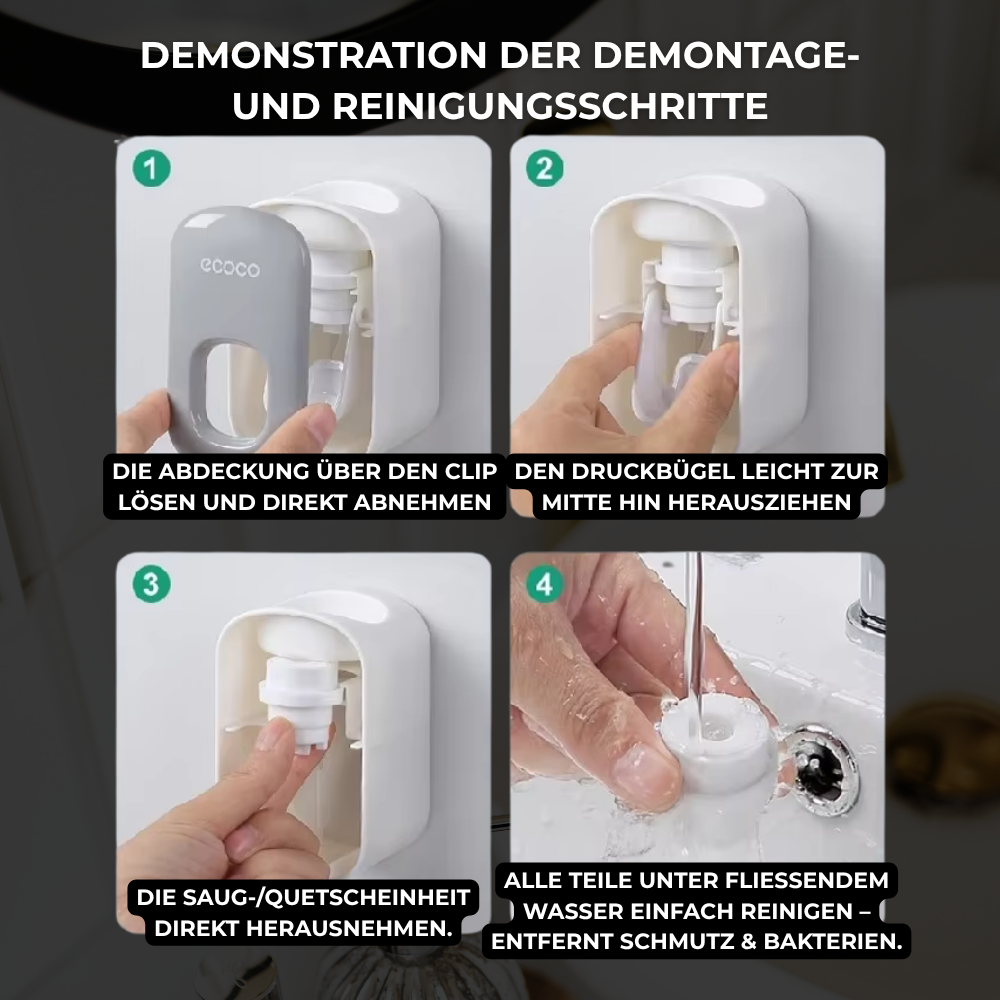 DEMONSTRATION DER DEMONTAGE- UND REINIGUNGSSCHRITTE

1

ecoco

DIE ABDECKUNG ÜBER DEN CLIP LÖSEN UND DIREKT ABNEHMEN

2

DEN DRUCKBÜGEL LEICHT ZUR MITTE HIN HERAUSZIEHEN

3

DIE SAUG-/QUETSCHEINHEIT DIREKT HERAUSNEHMEN.

4

ALLE TEILE UNTER FLIESSENDEM WASSER EINFACH REINIGEN – ENTFERNT SCHMUTZ & BAKTERIEN.